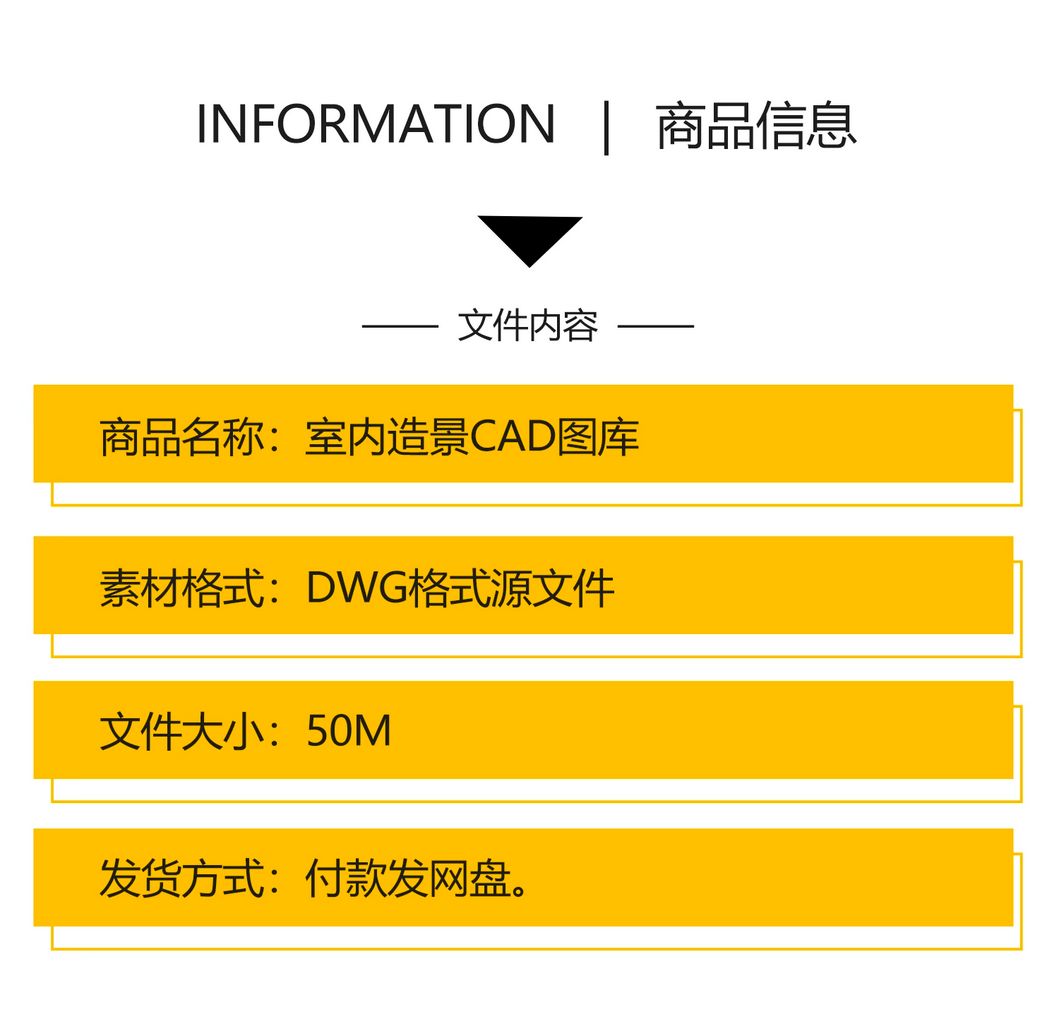 INFORMATION | 商品信息

—— 文件内容 ——

商品名称：室内造景CAD图库

素材格式：DWG格式源文件

文件大小：50M

发货方式：付款发网盘。